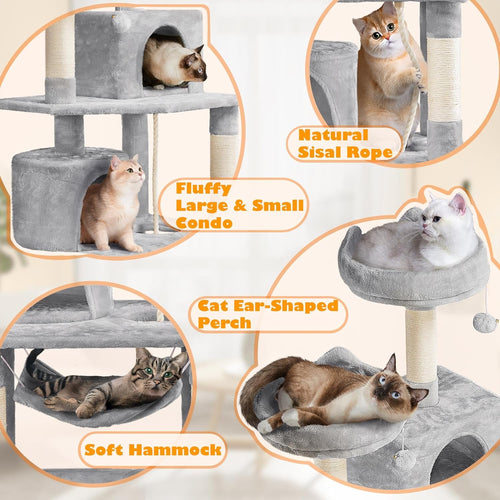 Natural Sisal Rope

Fluffy Large & Small Condo

Cat Ear-Shaped Perch

Soft Hammock